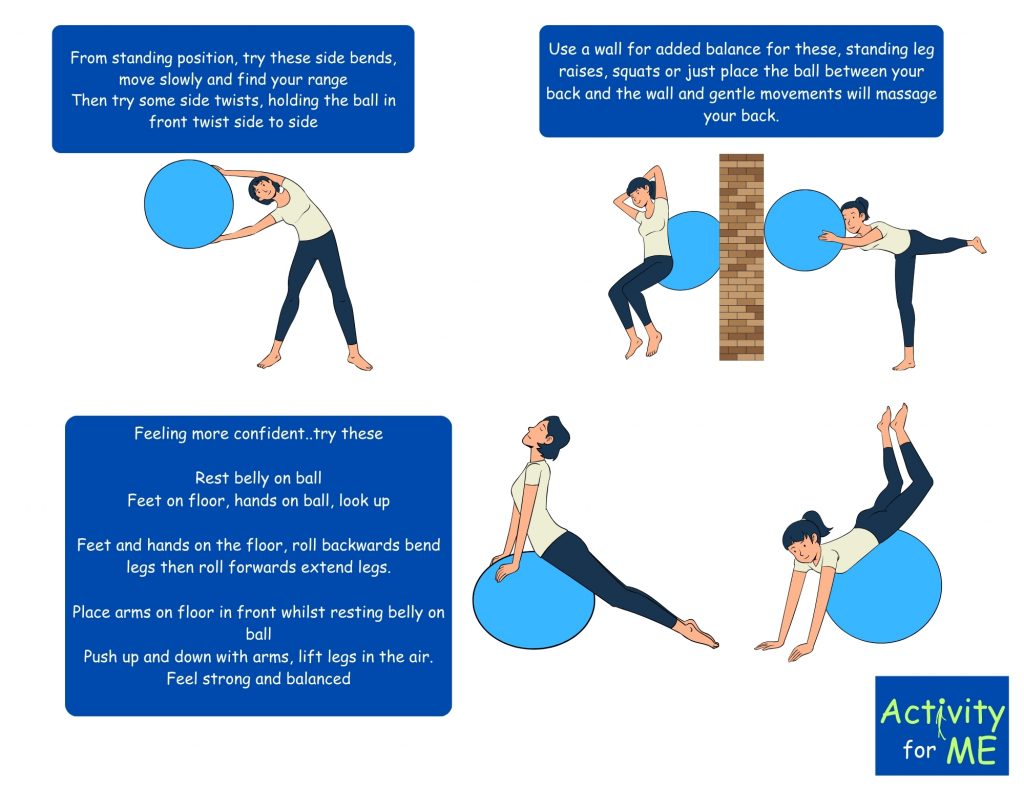 From standing position, try these side bends, move slowly and find your range
Then try some side twists, holding the ball in front twist side to side

Use a wall for added balance for these, standing leg raises, squats or just place the ball between your back and the wall and gentle movements will massage your back.

Feeling more confident..try these

Rest belly on ball
Feet on floor, hands on ball, look up

Feet and hands on the floor, roll backwards bend legs then roll forwards extend legs.

Place arms on floor in front whilst resting belly on ball
Push up and down with arms, lift legs in the air.
Feel strong and balanced

Activity for ME